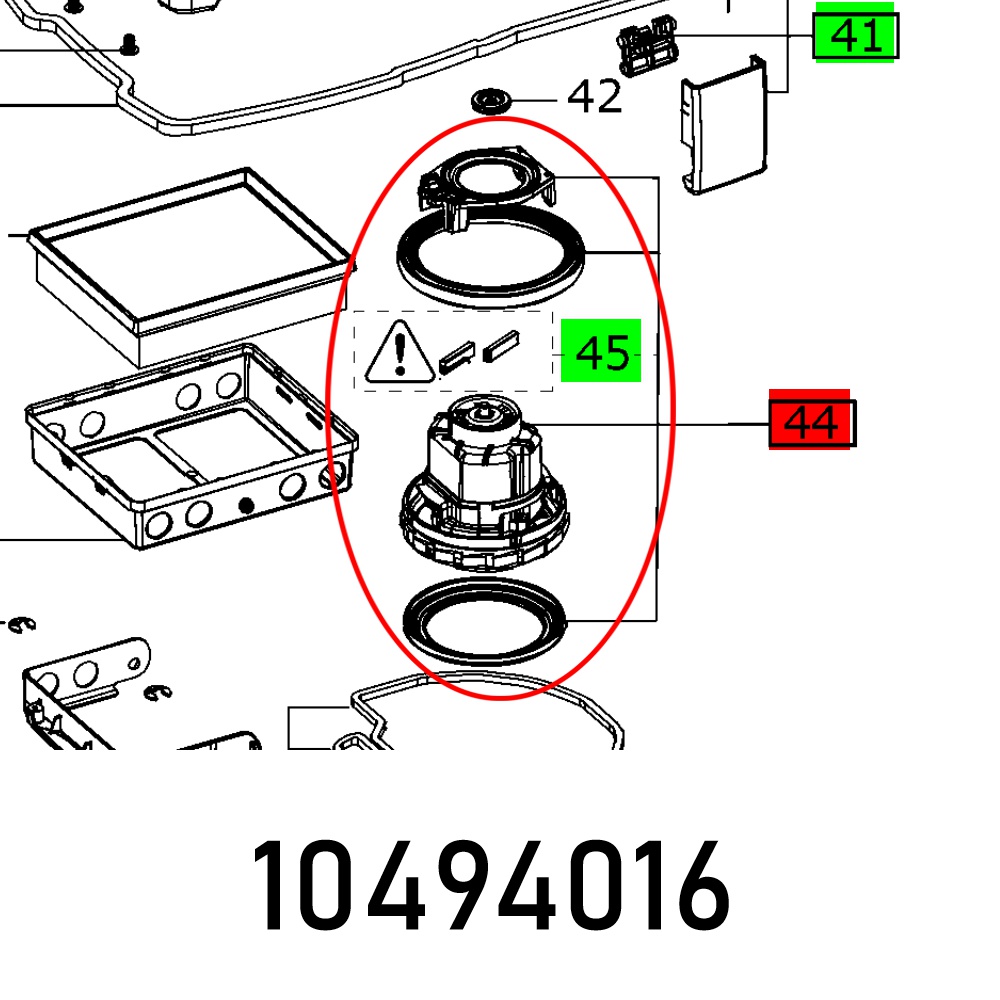 41
42
45
44
10494016